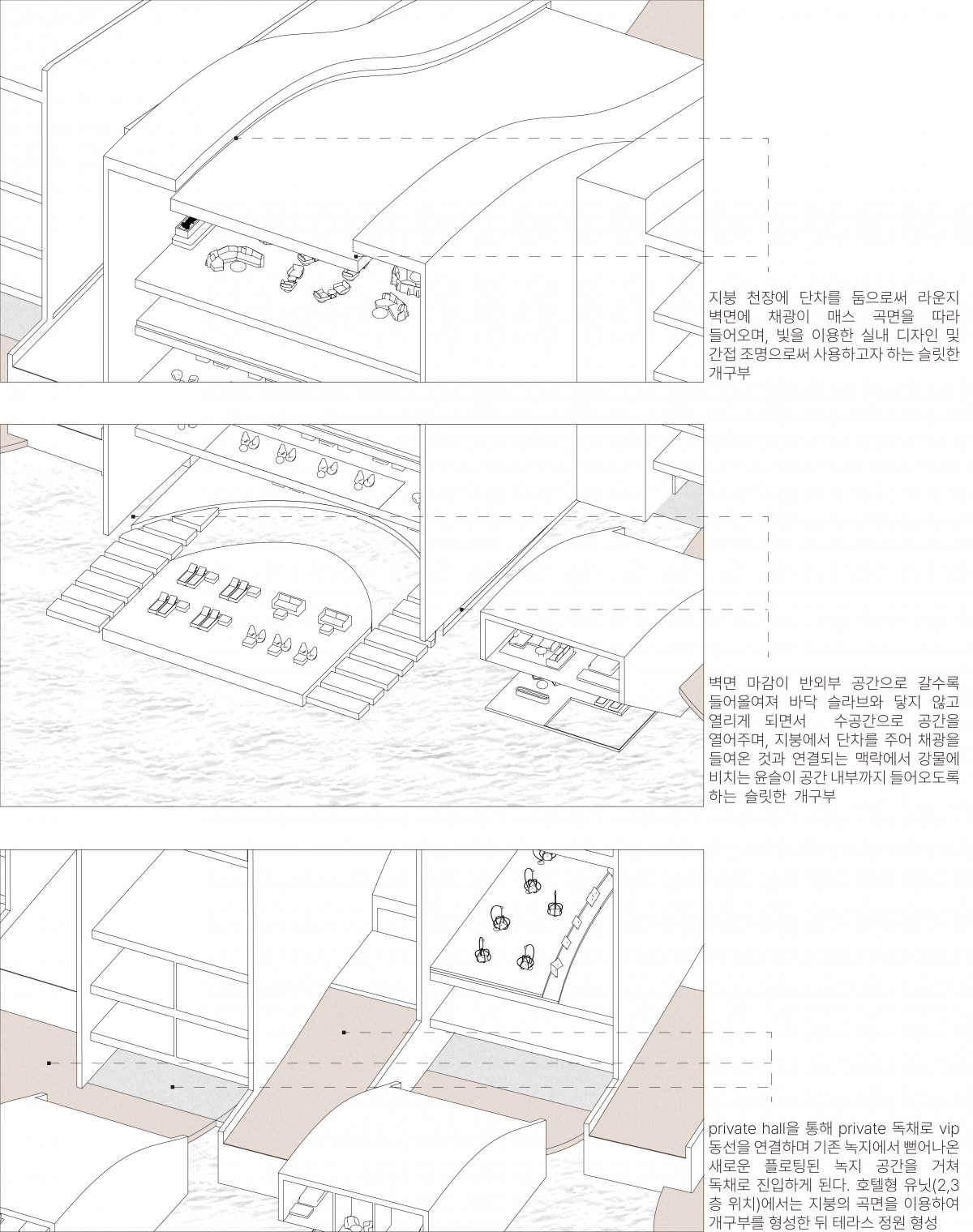 지붕 천장에 단차를 둠으로써 라운지 벽면에 채광이 매스 곡면을 따라 들어오며, 빛을 이용한 실내 디자인 및 간접 조명으로써 사용하고자 하는 슬릿한 개구부

벽면 마감이 반외부 공간으로 갈수록 들어올여져 바닥 슬라브와 닿지 않고 열리게 되면서 수공간으로 공간을 열어주며, 지붕에서 단차를 주어 채광을 들여온 것과 연결되는 맥락에서 강물에 비치는 윤슬이 공간 내부까지 들어오도록 하는 슬릿한 개구부

private hall을 통해 private 독채로 vip 동선을 연결하며 기존 녹지에서 뻗어나온 새로운 플로팅된 녹지 공간을 거쳐 독채로 진입하게 된다. 호텔형 유닛(2,3 층 위치)에서는 지붕의 곡면을 이용하여 개구부를 형성한 뒤 테라스 정원 형성