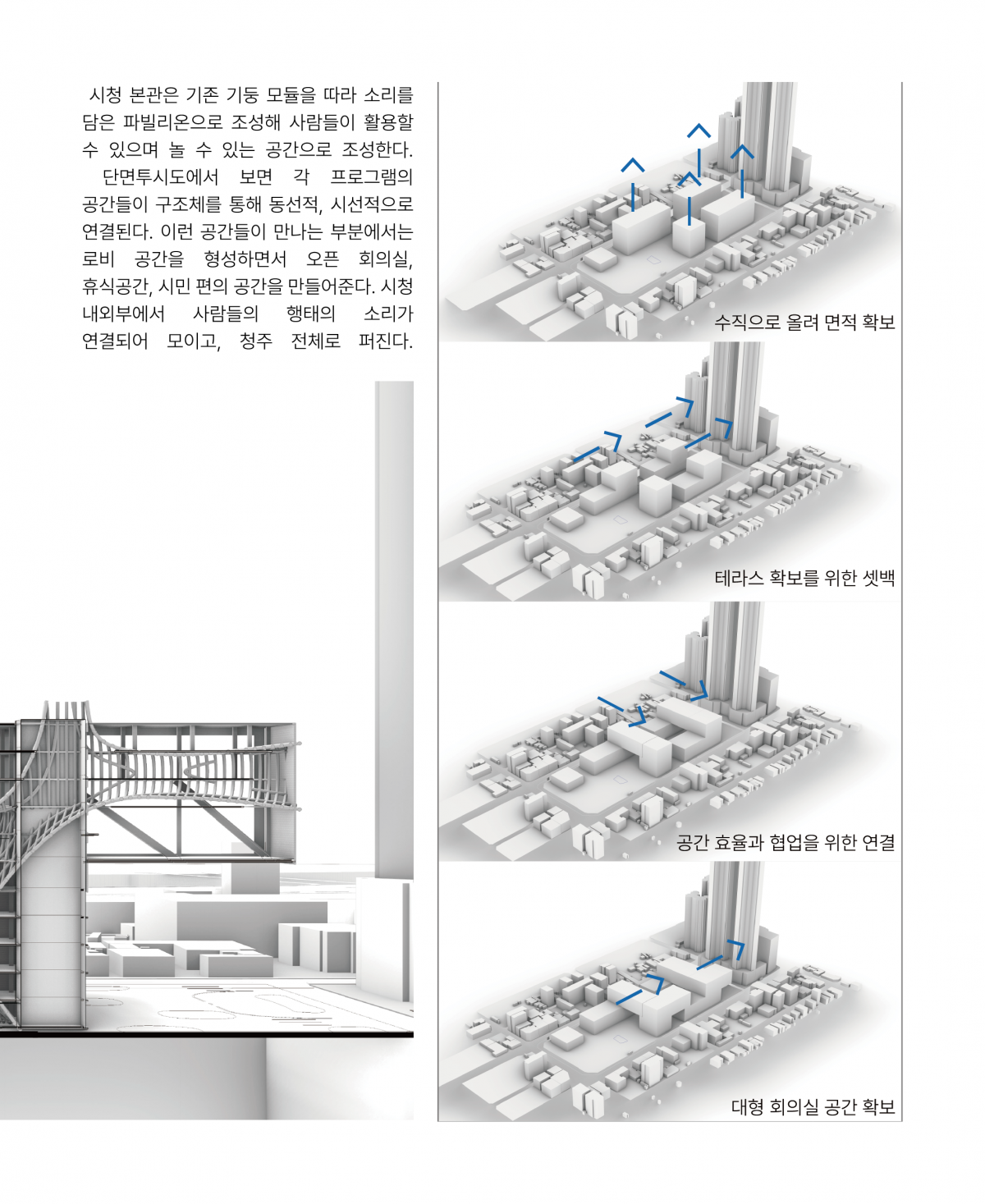 시청 본관은 기존 기둥 모듈을 따라 소리를 담은 파빌리온으로 조성해 사람들이 활용할 수 있으며 놀 수 있는 공간으로 조성한다.

단면투시도에서 보면 각 프로그램의 공간들이 구조체를 통해 동선적, 시선적으로 연결된다. 이런 공간들이 만나는 부분에서는 로비 공간을 형성하면서 오픈 회의실, 휴식공간, 시민 편의 공간을 만들어준다. 시청 내외부에서 사람들의 행태의 소리가 연결되어 모이고, 청주 전체로 퍼진다.

수직으로 올려 면적 확보

테라스 확보를 위한 셋백

공간 효율과 협업을 위한 연결

대형 회의실 공간 확보