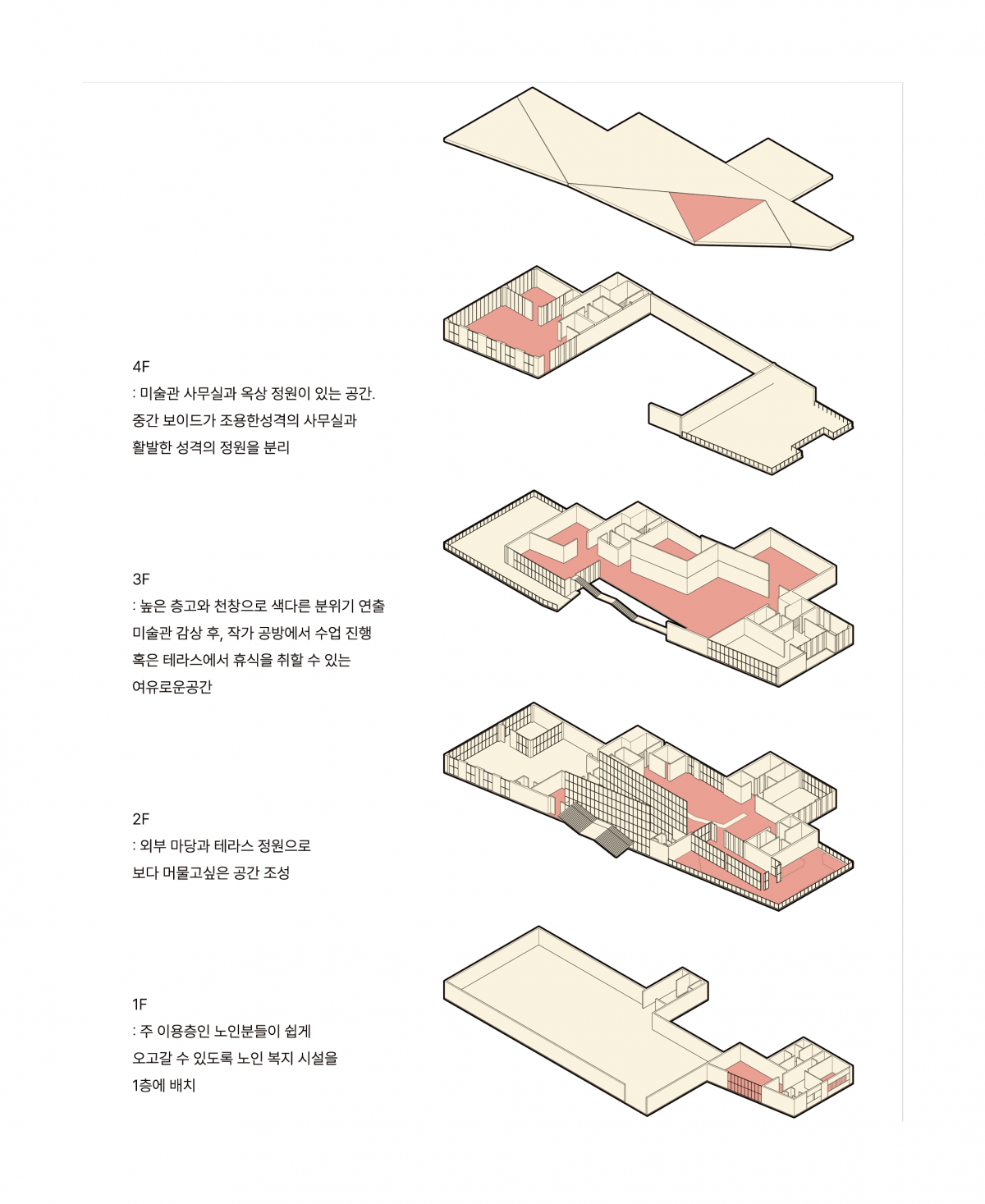 4F
: 미술관 사무실과 옥상 정원이 있는 공간.
중간 보이드가 조용한성격의 사무실과
활발한 성격의 정원을 분리

3F
: 높은 층고와 천창으로 색다른 분위기 연출
미술관 감상 후, 작가 공방에서 수업 진행
혹은 테라스에서 휴식을 취할 수 있는
여유로운공간

2F
: 외부 마당과 테라스 정원으로
보다 머물고싶은 공간 조성

1F
: 주 이용층인 노인분들이 쉽게
오고갈 수 있도록 노인 복지 시설을
1층에 배치