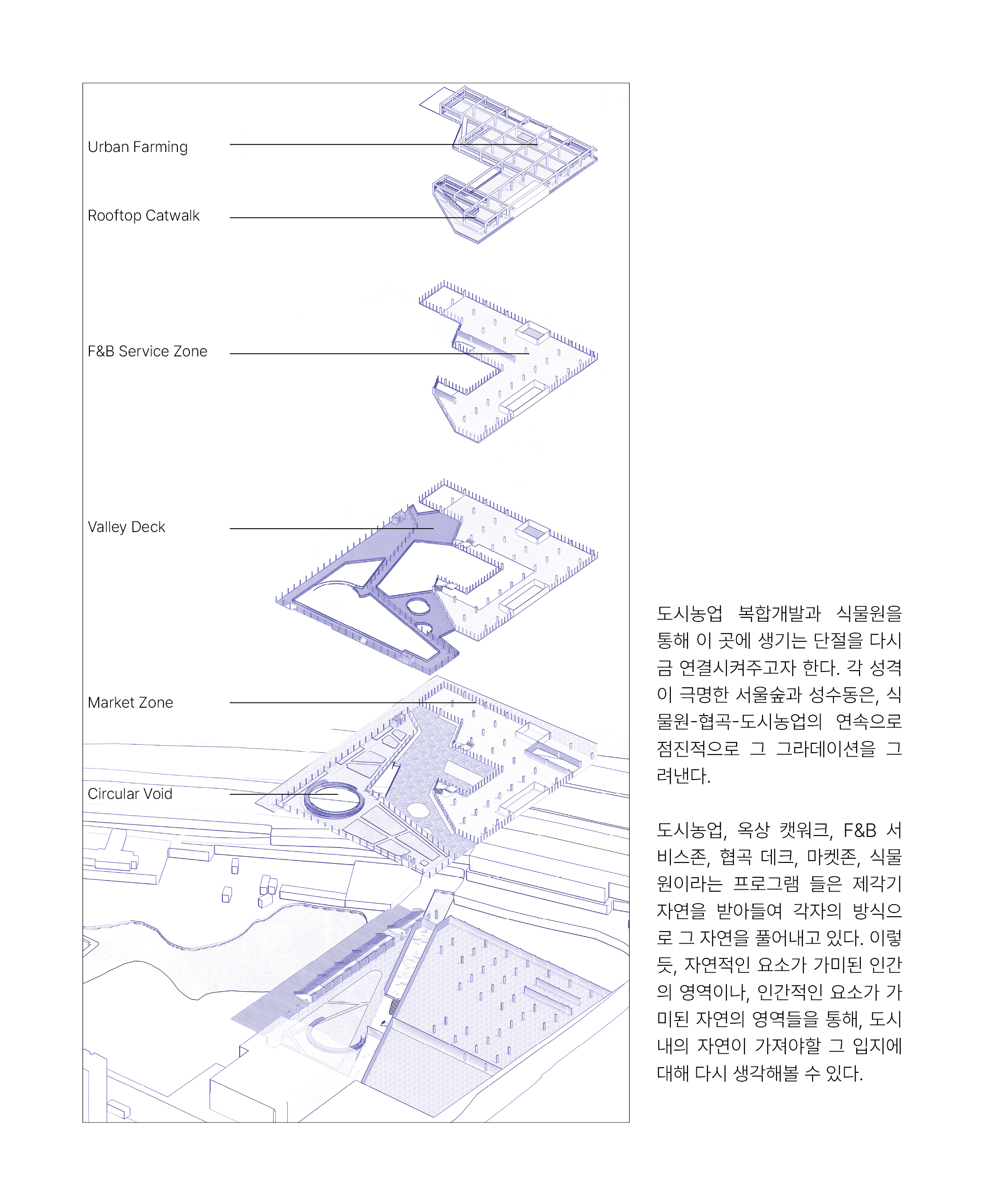 Urban Farming

Rooftop Catwalk

F&B Service Zone

Valley Deck

Market Zone

Circular Void

도시농업 복합개발과 식물원을 통해 이 곳에 생기는 단절을 다시금 연결시켜주고자 한다. 각 성격이 극명한 서울숲과 성수동은, 식물원-협곡-도시농업의 연속으로 점진적으로 그 그라데이션을 그려낸다.

도시농업, 옥상 캣워크, F&B 서비스존, 협곡 데크, 마켓존, 식물원이라는 프로그램 들은 제각기 자연을 받아들여 각자의 방식으로 그 자연을 풀어내고 있다. 이렇듯, 자연적인 요소가 가미된 인간의 영역이나, 인간적인 요소가 가미된 자연의 영역들을 통해, 도시 내의 자연이 가져야할 그 입지에 대해 다시 생각해볼 수 있다.