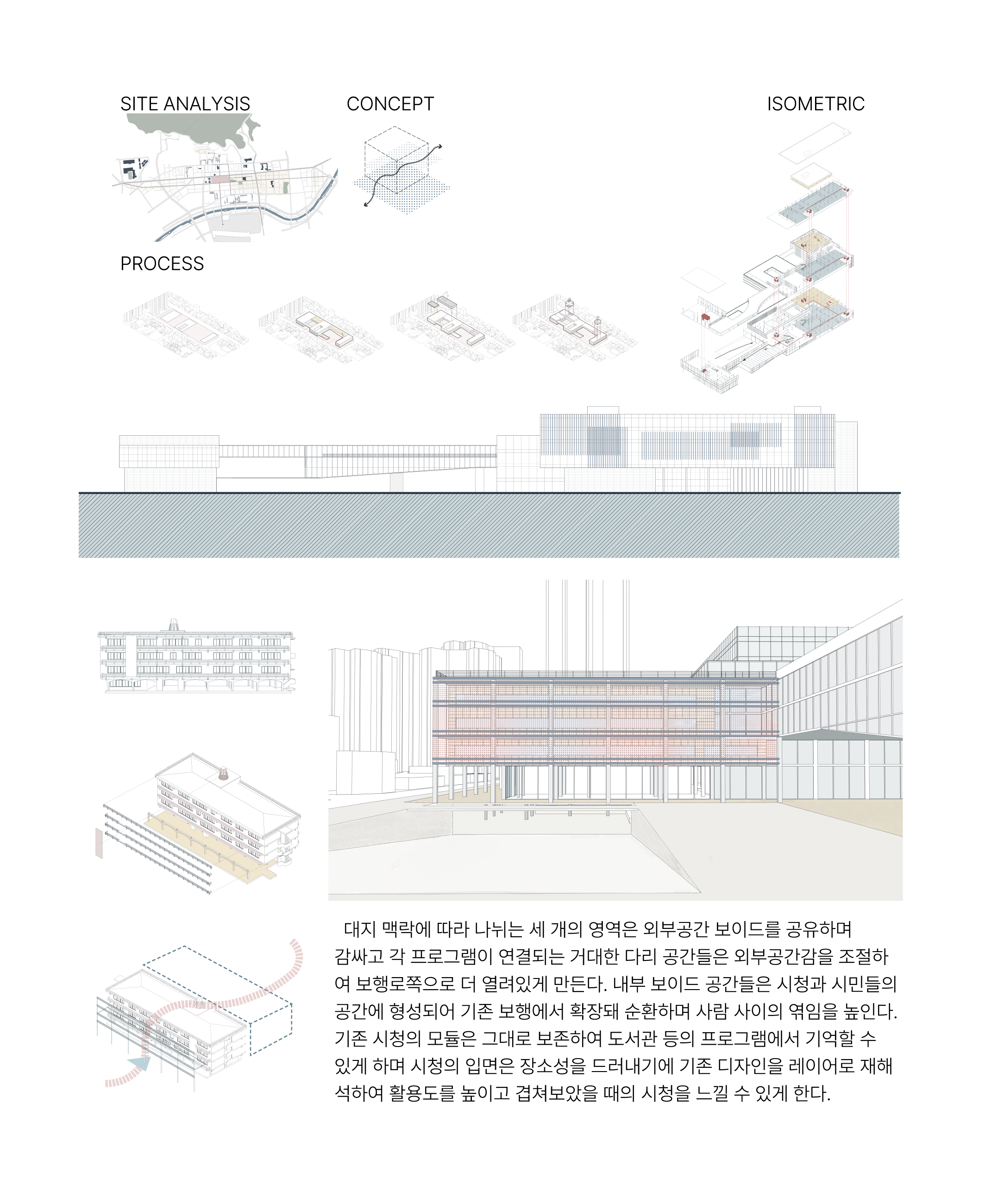 SITE ANALYSIS

CONCEPT

ISOMETRIC

PROCESS

대지 맥락에 따라 나뉘는 세 개의 영역은 외부공간 보이드를 공유하며 감싸고 각 프로그램이 연결되는 거대한 다리 공간들은 외부공간감을 조절하여 보행로쪽으로 더 열려있게 만든다. 내부 보이드 공간들은 시청과 시민들의 공간에 형성되어 기존 보행에서 확장돼 순환하며 사람 사이의 엮임을 높인다. 기존 시청의 모듈은 그대로 보존하여 도서관 등의 프로그램에서 기억할 수 있게 하며 시청의 입면은 장소성을 드러내기에 기존 디자인을 레이어로 재해석하여 활용도를 높이고 겹쳐보았을 때의 시청을 느낄 수 있게 한다.