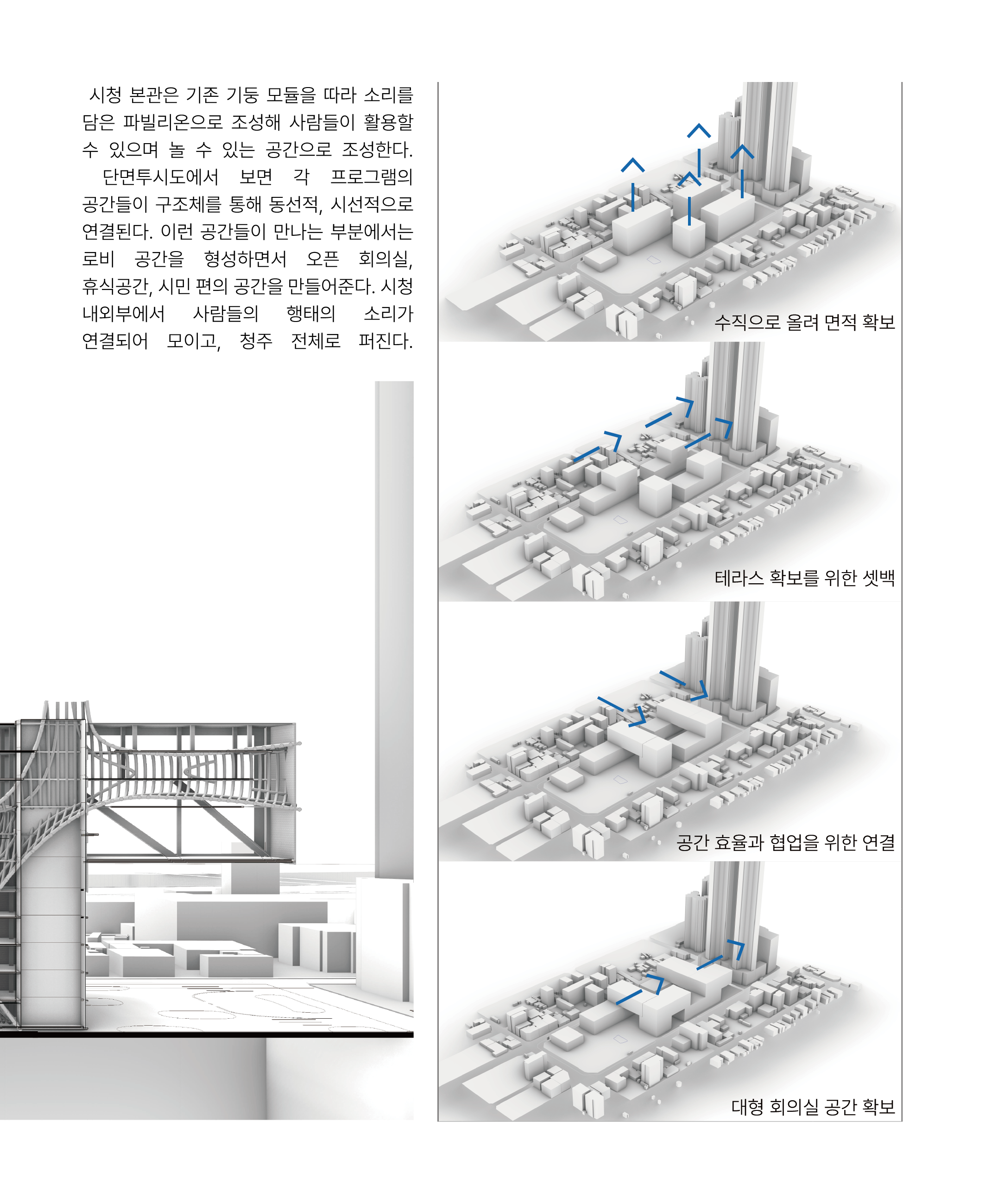 시청 본관은 기존 기둥 모듈을 따라 소리를 담은 파빌리온으로 조성해 사람들이 활용할 수 있으며 놀 수 있는 공간으로 조성한다.

단면투시도에서 보면 각 프로그램의 공간들이 구조체를 통해 동선적, 시선적으로 연결된다. 이런 공간들이 만나는 부분에서는 로비 공간을 형성하면서 오픈 회의실, 휴식공간, 시민 편의 공간을 만들어준다. 시청 내외부에서 사람들의 행태의 소리가 연결되어 모이고, 청주 전체로 퍼진다.

수직으로 올려 면적 확보

테라스 확보를 위한 셋백

공간 효율과 협업을 위한 연결

대형 회의실 공간 확보